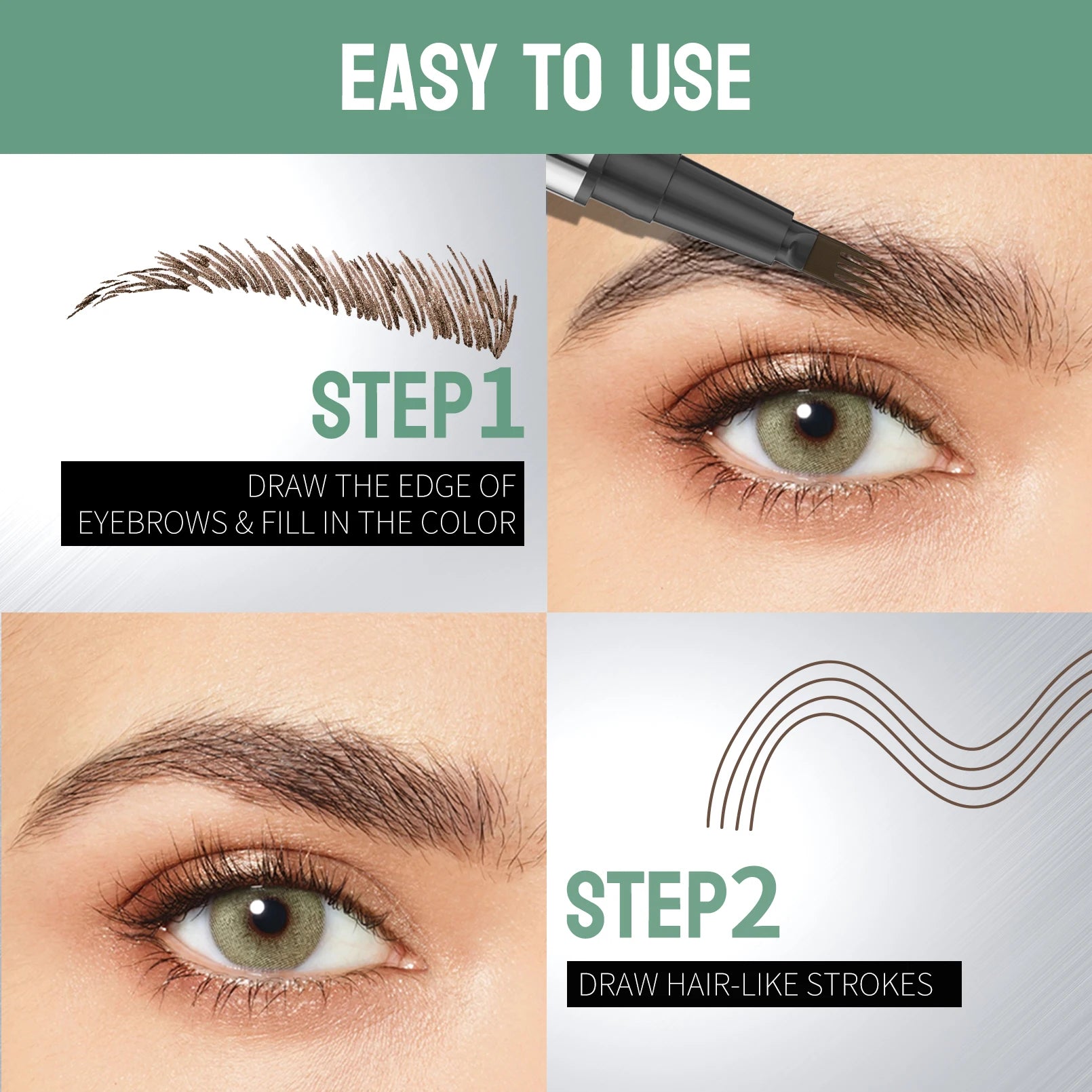 EASY TO USE

STEP1

DRAW THE EDGE OF EYEBROWS & FILL IN THE COLOR

STEP2

DRAW HAIR-LIKE STROKES